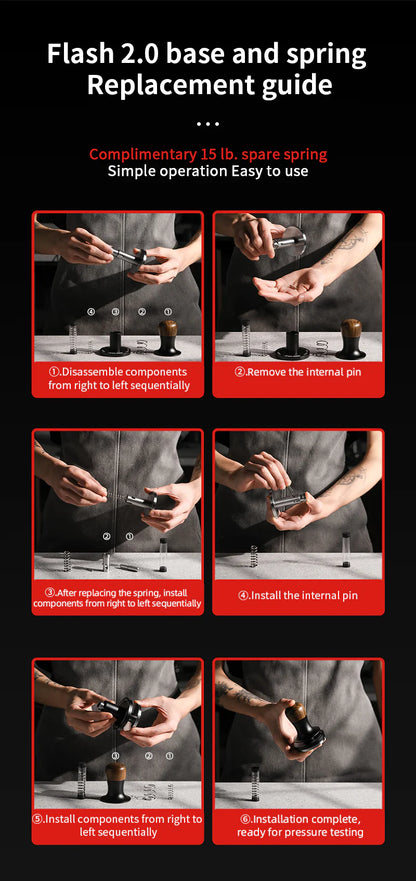 Flash 2.0 base and spring Replacement guide

...

Complimentary 15 lb. spare spring
Simple operation Easy to use

④ ③ ② ①

①.Disassemble components from right to left sequentially

②.Remove the internal pin

② ①

③.After replacing the spring, install components from right to left sequentially

④.Install the internal pin

③ ② ①

⑤.Install components from right to left sequentially

⑥.Installation complete, ready for pressure testing